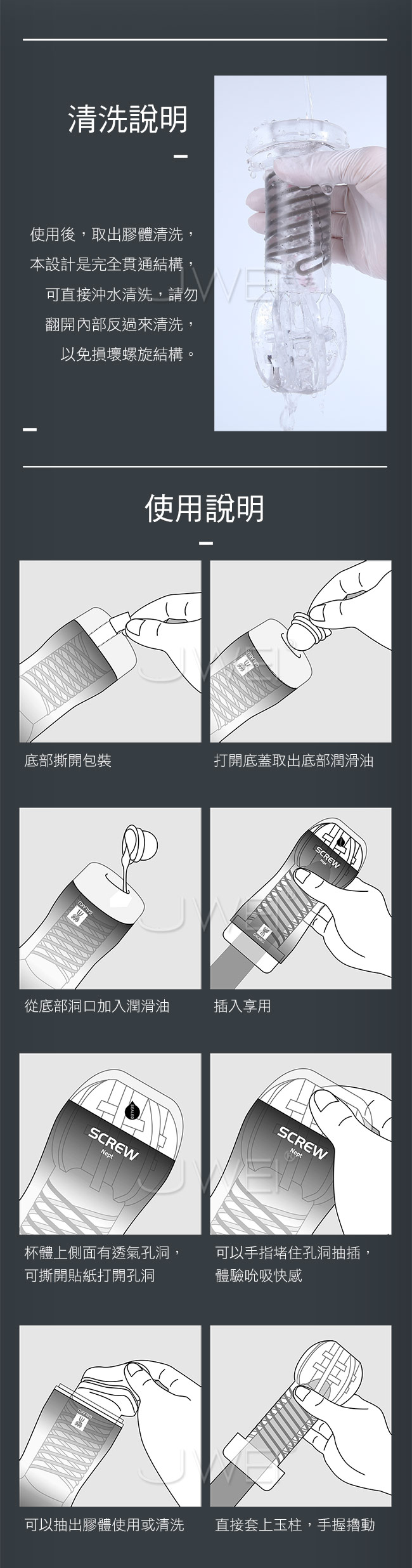 清洗說明

使用後，取出膠體清洗，本設計是完全貫通結構，可直接沖水清洗，請勿翻開內部反過來清洗，以免損壞螺旋結構。

JWEI

使用說明

底部撕開包裝

打開底蓋取出底部潤滑油

從底部洞口加入潤滑油

SCREW

插入享用

SCREW
Nept

杯體上側面有透氣孔洞，可撕開貼紙打開孔洞

SCREW
Nept

可以手指堵住孔洞抽插，體驗吮吸快感

可以抽出膠體使用或清洗

直接套上玉柱，手握擼動